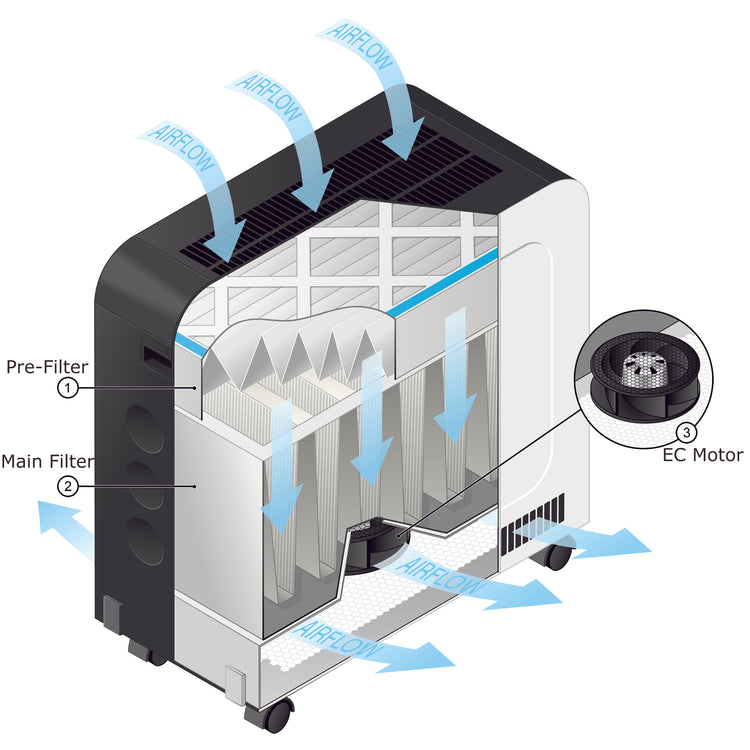 AIRFLOW

AIRFLOW

AIRFLOW

Pre-Filter
1

Main Filter
2

3
EC Motor

AIRFLOW

AIRFLOW